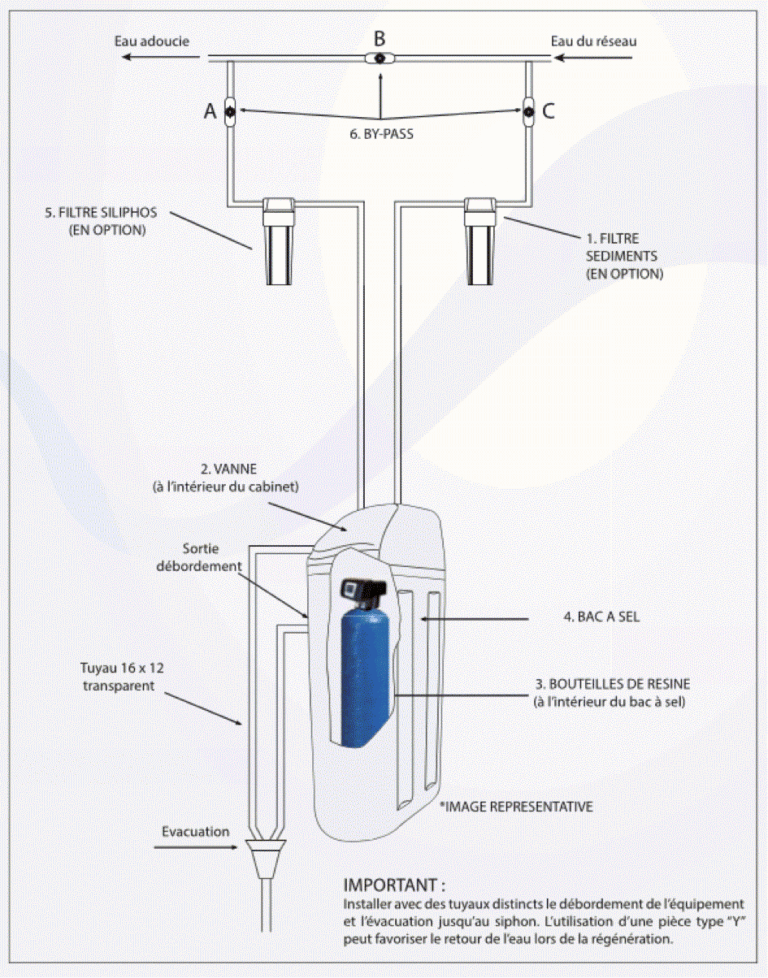 Eau adoucie

B

Eau du réseau

A

C

6. BY-PASS

5. FILTRE SILIPHOS (EN OPTION)

1. FILTRE SEDIMENTS (EN OPTION)

2. VANNE (à l'intérieur du cabinet)

Sortie débordement

4. BAC A SEL

Tuyau 16 x 12 transparent

3. BOUTEILLES DE RESINE (à l'intérieur du bac à sel)

*IMAGE REPRESENTATIVE

Evacuation

IMPORTANT :
Installer avec des tuyaux distincts le débordement de l'équipement et l'évacuation jusqu'au siphon. L'utilisation d'une pièce type "Y" peut favoriser le retour de l'eau lors de la régénération.